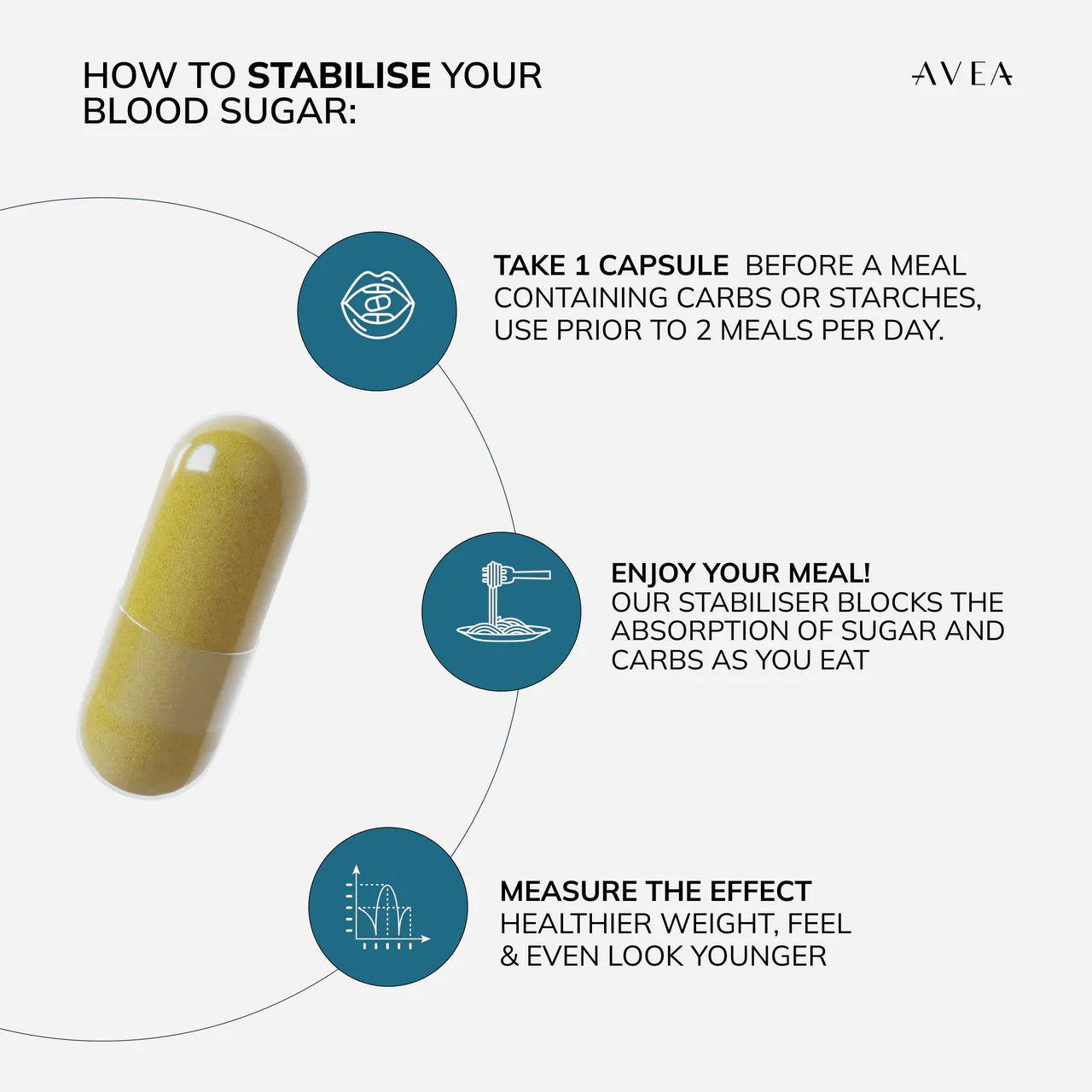 HOW TO STABILISE YOUR BLOOD SUGAR:

AVEA

TAKE 1 CAPSULE BEFORE A MEAL CONTAINING CARBS OR STARCHES, USE PRIOR TO 2 MEALS PER DAY.

ENJOY YOUR MEAL!
OUR STABILISER BLOCKS THE ABSORPTION OF SUGAR AND CARBS AS YOU EAT

MEASURE THE EFFECT
HEALTHIER WEIGHT, FEEL & EVEN LOOK YOUNGER