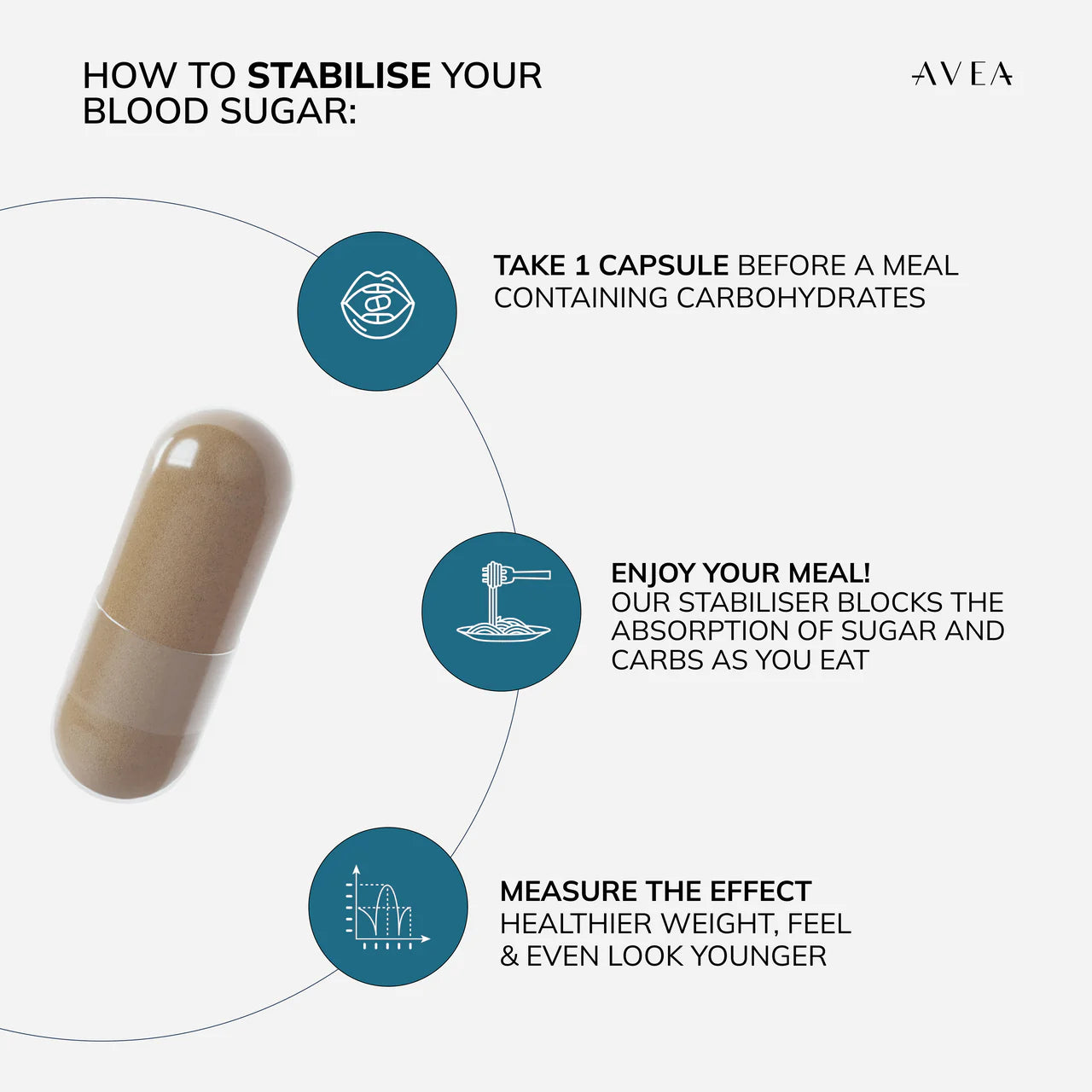 HOW TO STABILISE YOUR BLOOD SUGAR:

AVEA

TAKE 1 CAPSULE BEFORE A MEAL CONTAINING CARBOHYDRATES

ENJOY YOUR MEAL!
OUR STABILISER BLOCKS THE ABSORPTION OF SUGAR AND CARBS AS YOU EAT

MEASURE THE EFFECT
HEALTHIER WEIGHT, FEEL & EVEN LOOK YOUNGER